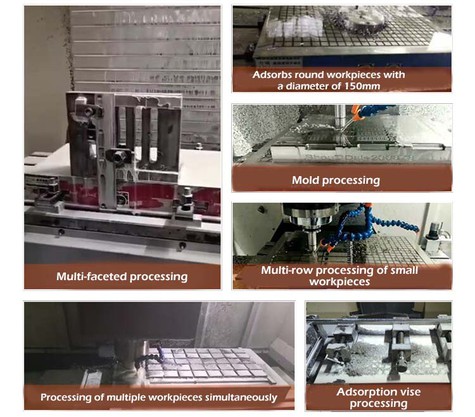 Multi-faceted processing

Adsorbs round workpieces with a diameter of 150mm

Mold processing

Multi-row processing of small workpieces

Processing of multiple workpieces simultaneously

Adsorption vise processing